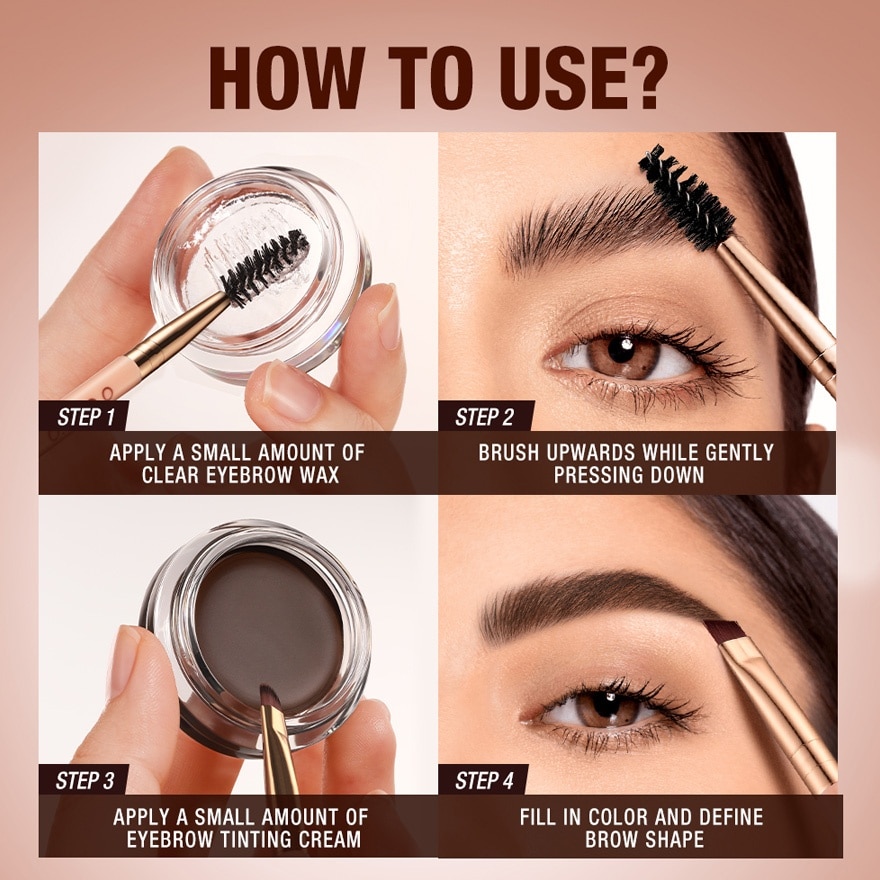 HOW TO USE?

STEP 1
APPLY A SMALL AMOUNT OF CLEAR EYEBROW WAX

STEP 2
BRUSH UPWARDS WHILE GENTLY PRESSING DOWN

STEP 3
APPLY A SMALL AMOUNT OF EYEBROW TINTING CREAM

STEP 4
FILL IN COLOR AND DEFINE BROW SHAPE