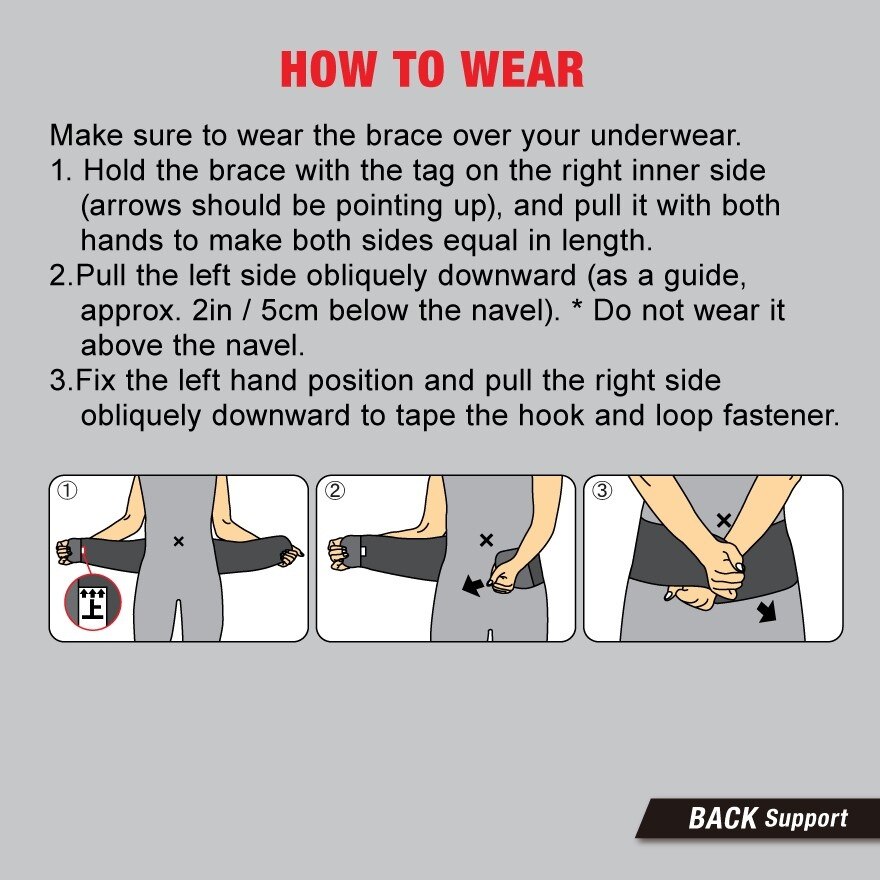 HOW TO WEAR

Make sure to wear the brace over your underwear.
1. Hold the brace with the tag on the right inner side (arrows should be pointing up), and pull it with both hands to make both sides equal in length.
2.Pull the left side obliquely downward (as a guide, approx. 2in / 5cm below the navel). * Do not wear it above the navel.
3.Fix the left hand position and pull the right side obliquely downward to tape the hook and loop fastener.

①

上

②

③

BACK Support