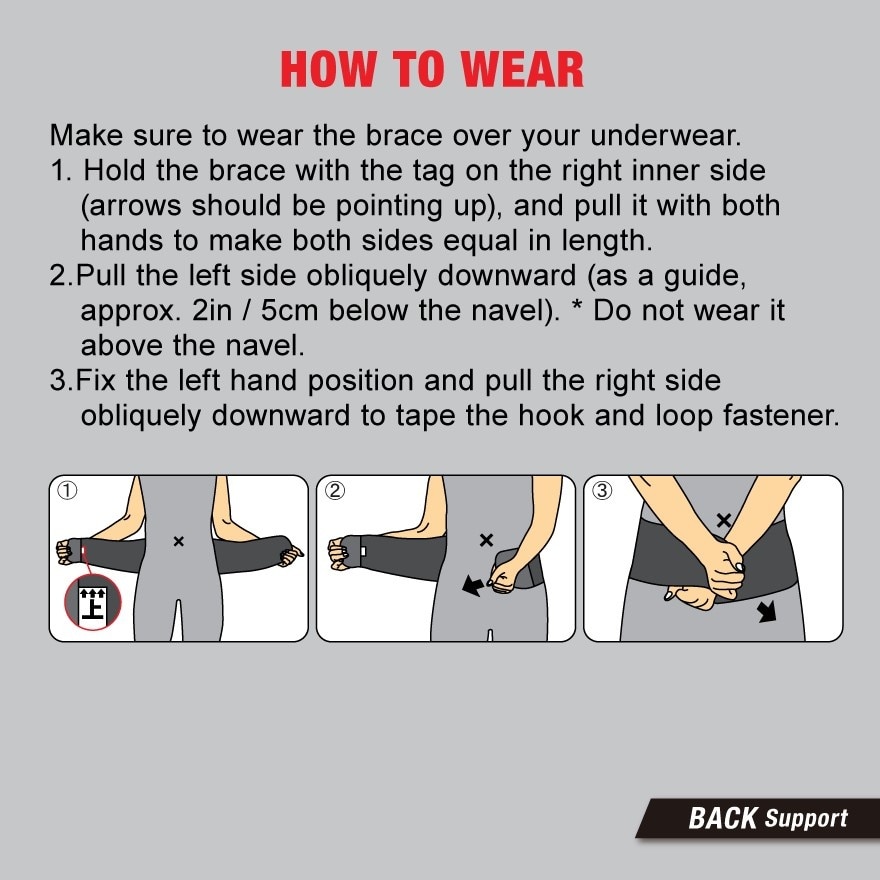 HOW TO WEAR

Make sure to wear the brace over your underwear.
1. Hold the brace with the tag on the right inner side (arrows should be pointing up), and pull it with both hands to make both sides equal in length.
2.Pull the left side obliquely downward (as a guide, approx. 2in / 5cm below the navel). * Do not wear it above the navel.
3.Fix the left hand position and pull the right side obliquely downward to tape the hook and loop fastener.

①
上
②
③

BACK Support