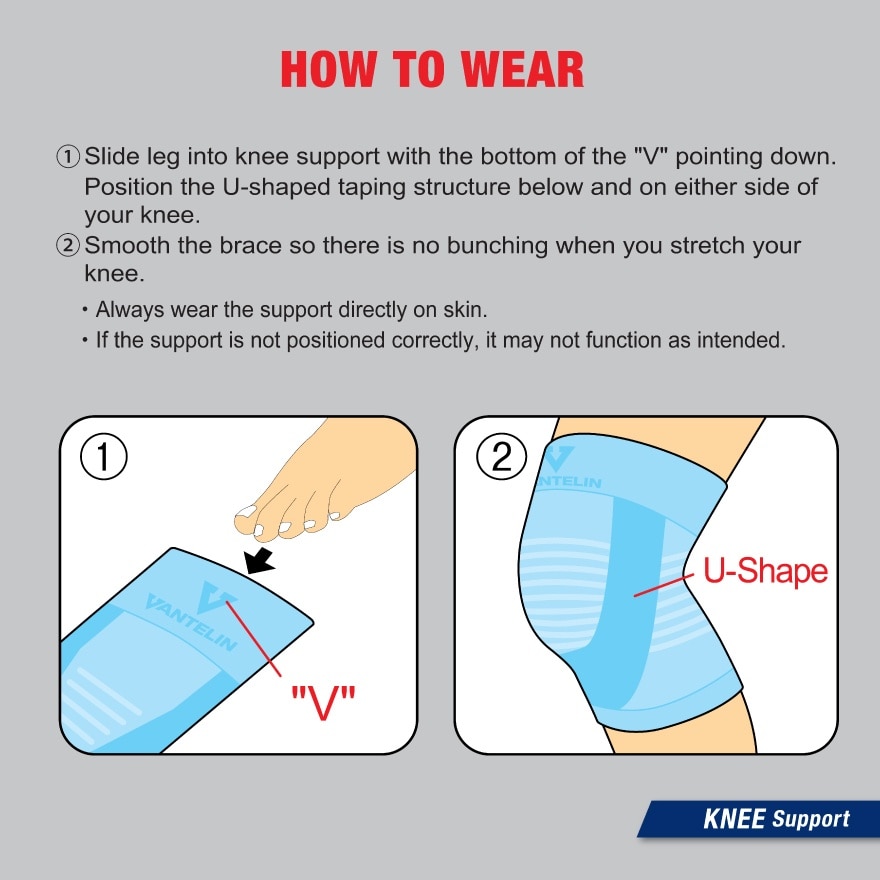 HOW TO WEAR

① Slide leg into knee support with the bottom of the "V" pointing down. Position the U-shaped taping structure below and on either side of your knee.
② Smooth the brace so there is no bunching when you stretch your knee.

• Always wear the support directly on skin.
• If the support is not positioned correctly, it may not function as intended.

①

VANTELIN

"V"

②

VANTELIN

U-Shape

KNEE Support