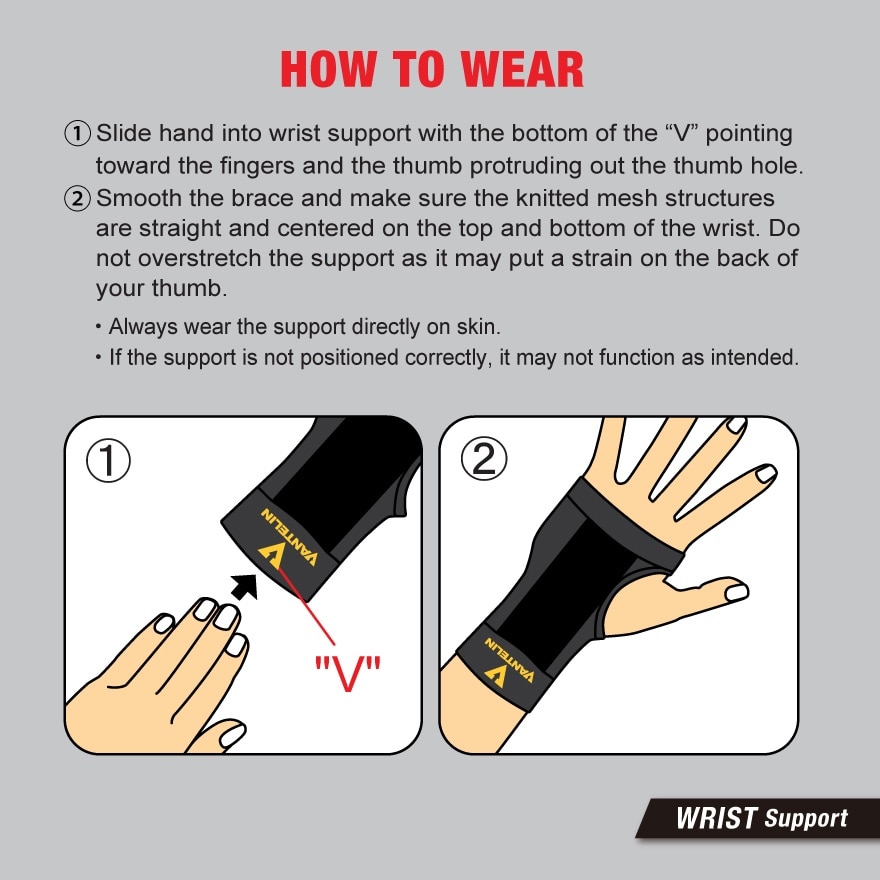 HOW TO WEAR

① Slide hand into wrist support with the bottom of the “V” pointing toward the fingers and the thumb protruding out the thumb hole.

② Smooth the brace and make sure the knitted mesh structures are straight and centered on the top and bottom of the wrist. Do not overstretch the support as it may put a strain on the back of your thumb.

• Always wear the support directly on skin.
• If the support is not positioned correctly, it may not function as intended.

①

VANTELIN

"V"

②

VANTELIN

WRIST Support