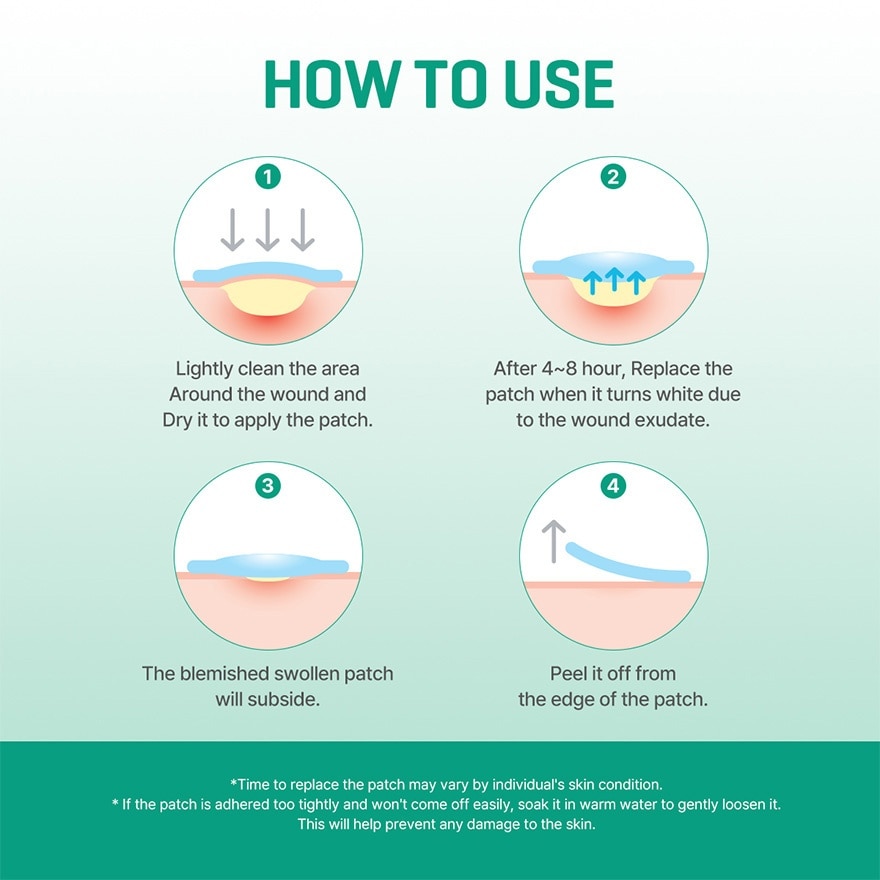 HOW TO USE

1

Lightly clean the area Around the wound and Dry it to apply the patch.

2

After 4~8 hour, Replace the patch when it turns white due to the wound exudate.

3

The blemished swollen patch will subside.

4

Peel it off from the edge of the patch.

*Time to replace the patch may vary by individual's skin condition.
* If the patch is adhered too tightly and won't come off easily, soak it in warm water to gently loosen it. This will help prevent any damage to the skin.