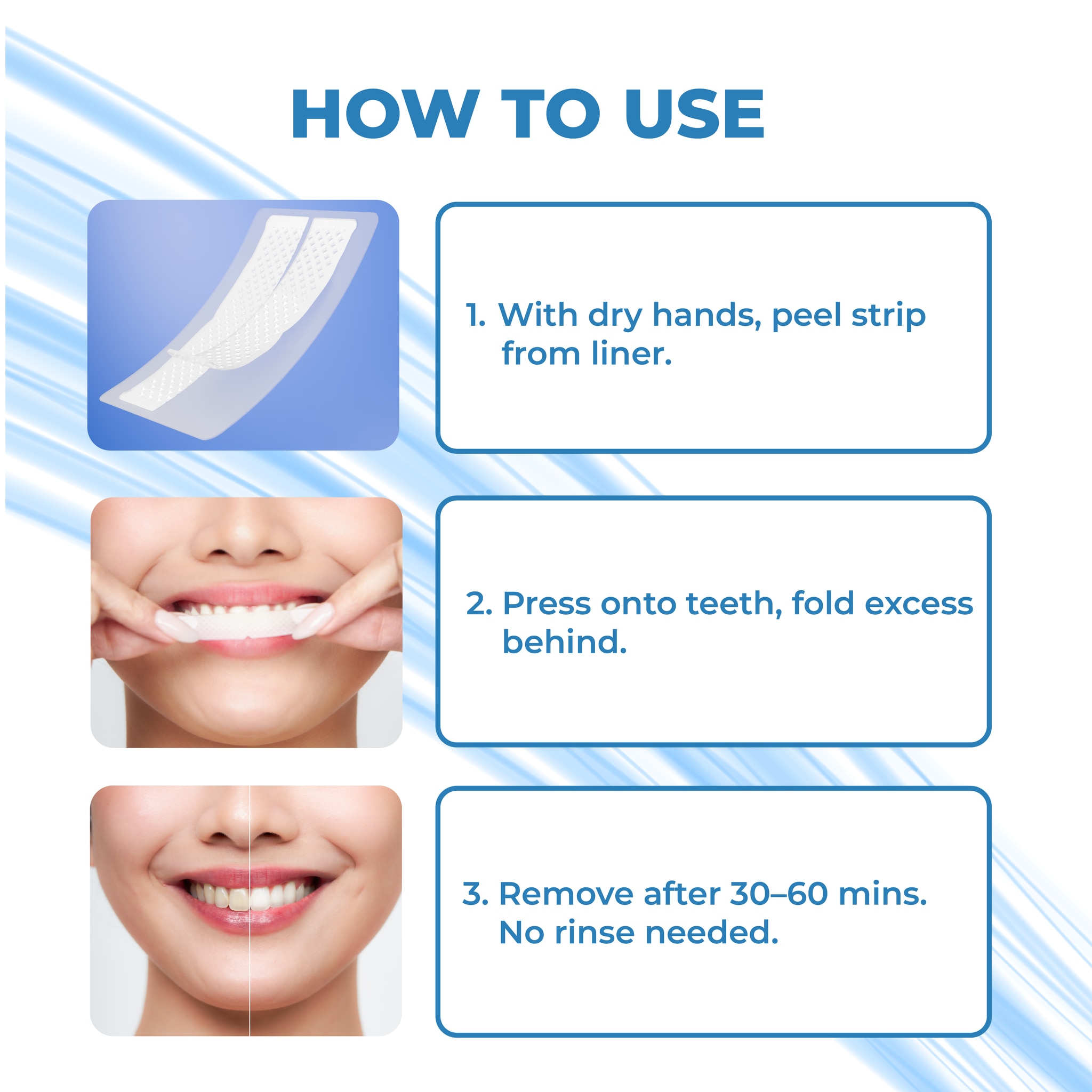 HOW TO USE

1. With dry hands, peel strip from liner.

2. Press onto teeth, fold excess behind.

3. Remove after 30–60 mins. No rinse needed.