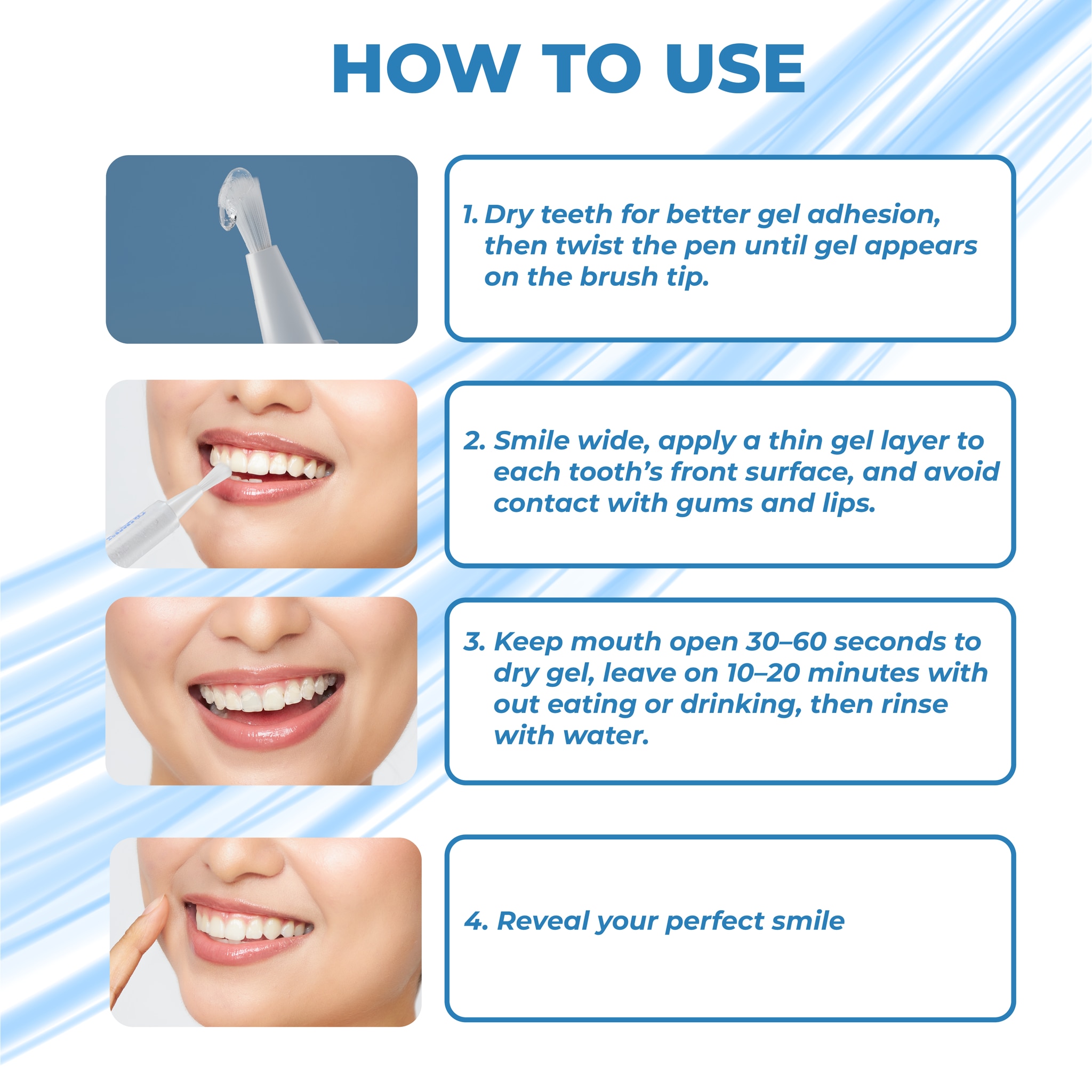 HOW TO USE

1. Dry teeth for better gel adhesion, then twist the pen until gel appears on the brush tip.

2. Smile wide, apply a thin gel layer to each tooth's front surface, and avoid contact with gums and lips.

3. Keep mouth open 30–60 seconds to dry gel, leave on 10–20 minutes with out eating or drinking, then rinse with water.

4. Reveal your perfect smile