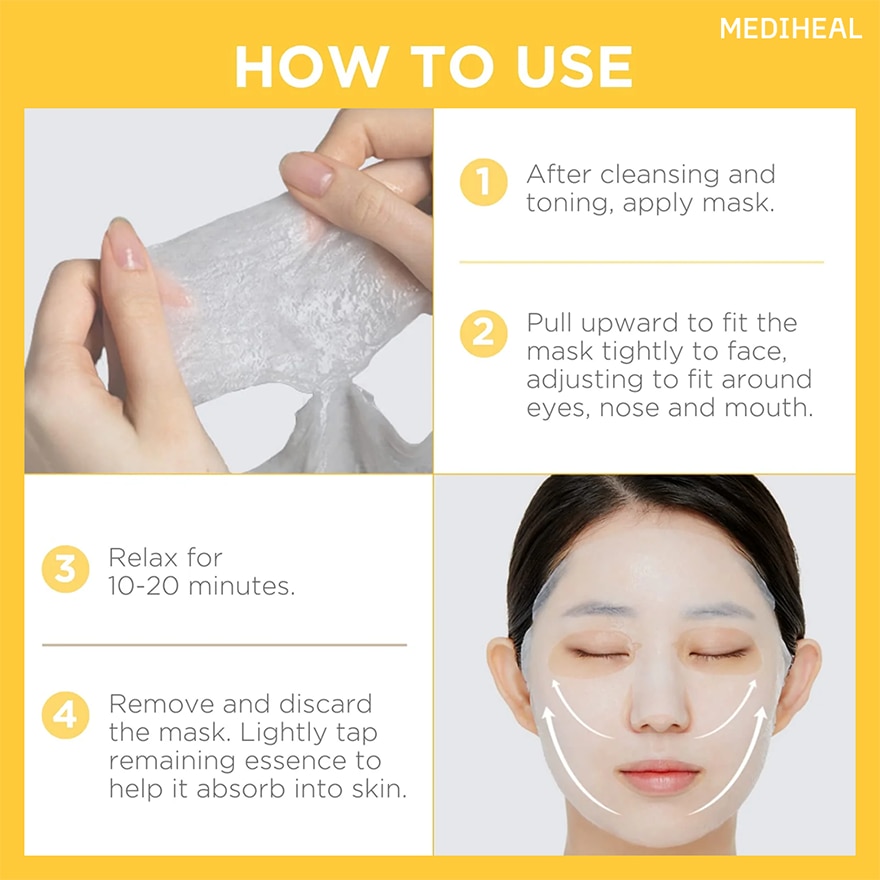 MEDIHEAL

HOW TO USE

1 After cleansing and toning, apply mask.

2 Pull upward to fit the mask tightly to face, adjusting to fit around eyes, nose and mouth.

3 Relax for 10-20 minutes.

4 Remove and discard the mask. Lightly tap remaining essence to help it absorb into skin.