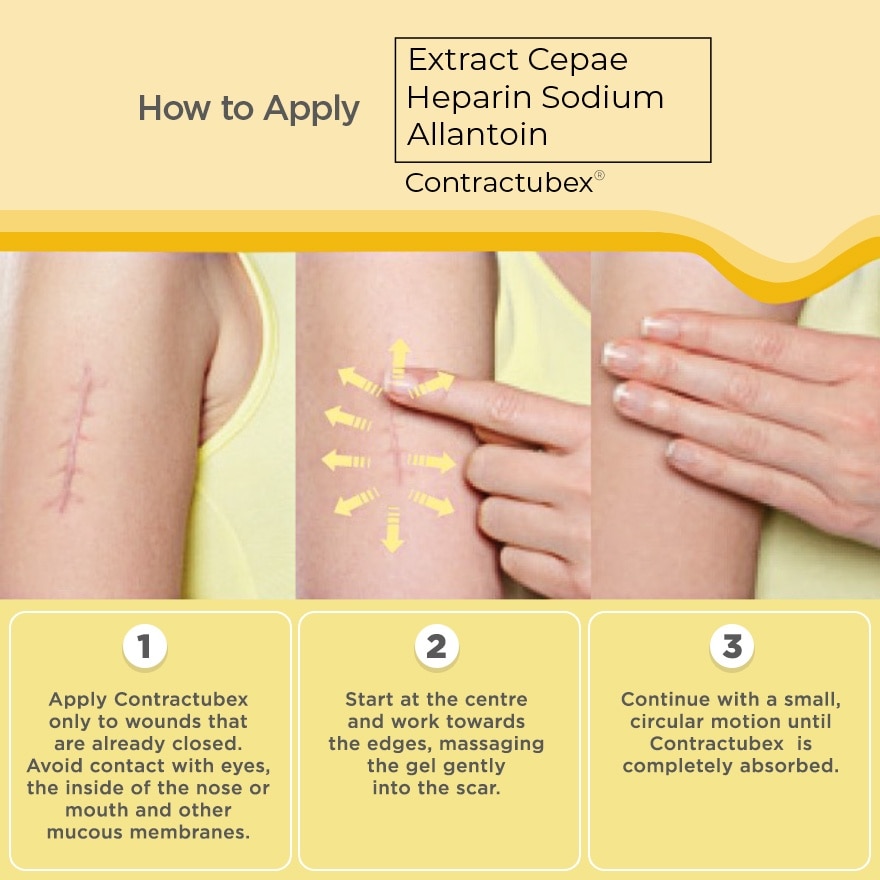 How to Apply

Extract Cepae
Heparin Sodium
Allantoin

Contractubex®

1

Apply Contractubex only to wounds that are already closed. Avoid contact with eyes, the inside of the nose or mouth and other mucous membranes.

2

Start at the centre and work towards the edges, massaging the gel gently into the scar.

3

Continue with a small, circular motion until Contractubex is completely absorbed.