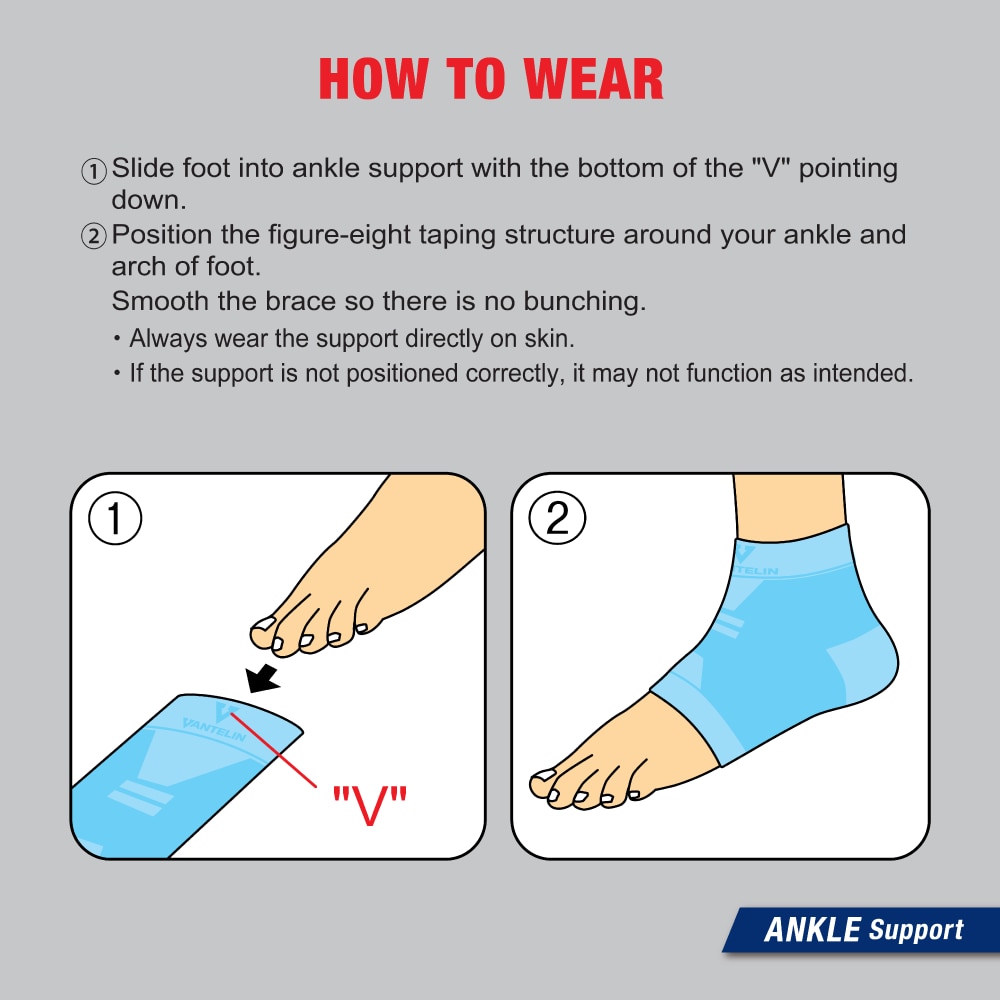 HOW TO WEAR

① Slide foot into ankle support with the bottom of the "V" pointing down.

② Position the figure-eight taping structure around your ankle and arch of foot.
Smooth the brace so there is no bunching.

・Always wear the support directly on skin.
・If the support is not positioned correctly, it may not function as intended.

①

VANTELIN

"V"

②

VANTELIN

ANKLE Support