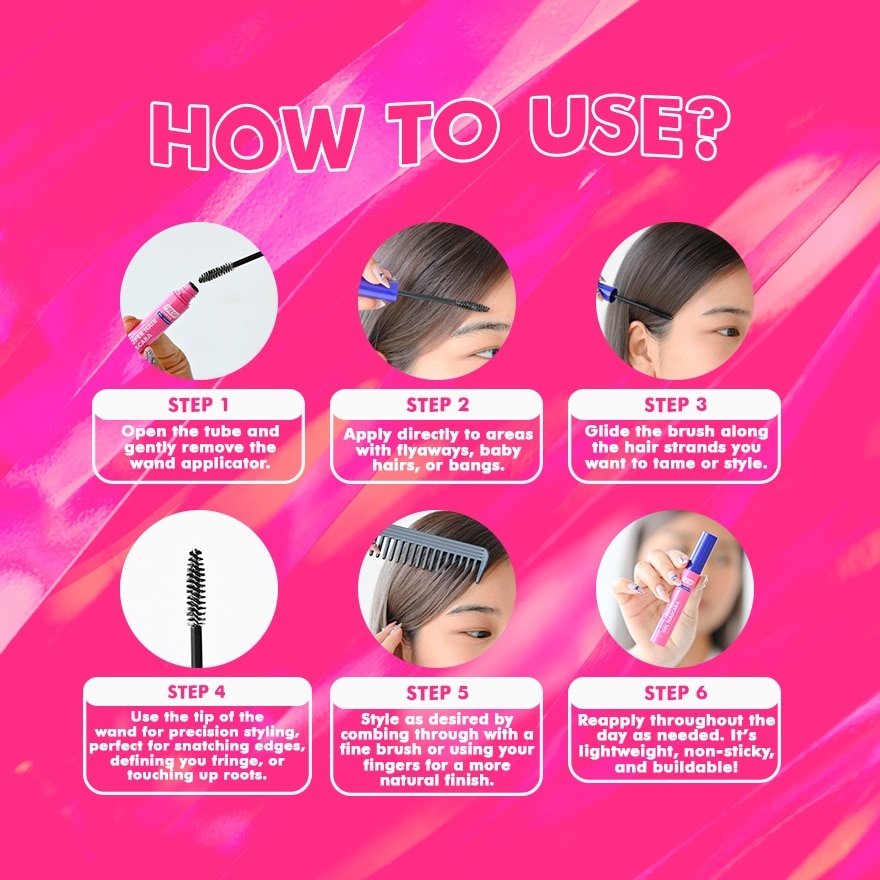 HOW TO USE?

STEP 1
Open the tube and gently remove the wand applicator.

STEP 2
Apply directly to areas with flyaways, baby hairs, or bangs.

STEP 3
Glide the brush along the hair strands you want to tame or style.

STEP 4
Use the tip of the wand for precision styling, perfect for snatching edges, defining you fringe, or touching up roots.

STEP 5
Style as desired by combing through with a fine brush or using your fingers for a more natural finish.

STEP 6
Reapply throughout the day as needed. It's lightweight, non-sticky, and buildable!