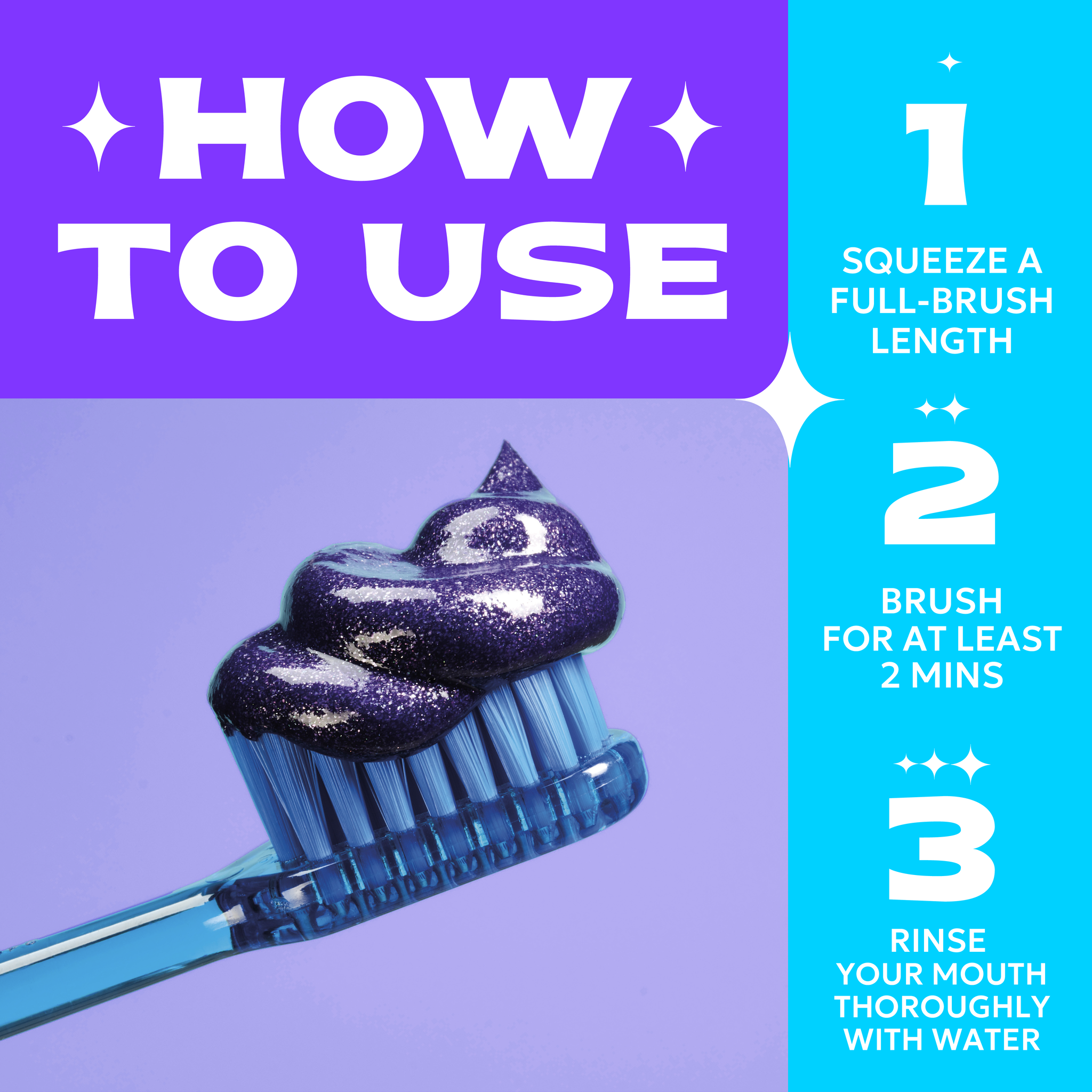 HOW TO USE

1

SQUEEZE A FULL-BRUSH LENGTH

2

BRUSH FOR AT LEAST 2 MINS

3

RINSE YOUR MOUTH THOROUGHLY WITH WATER