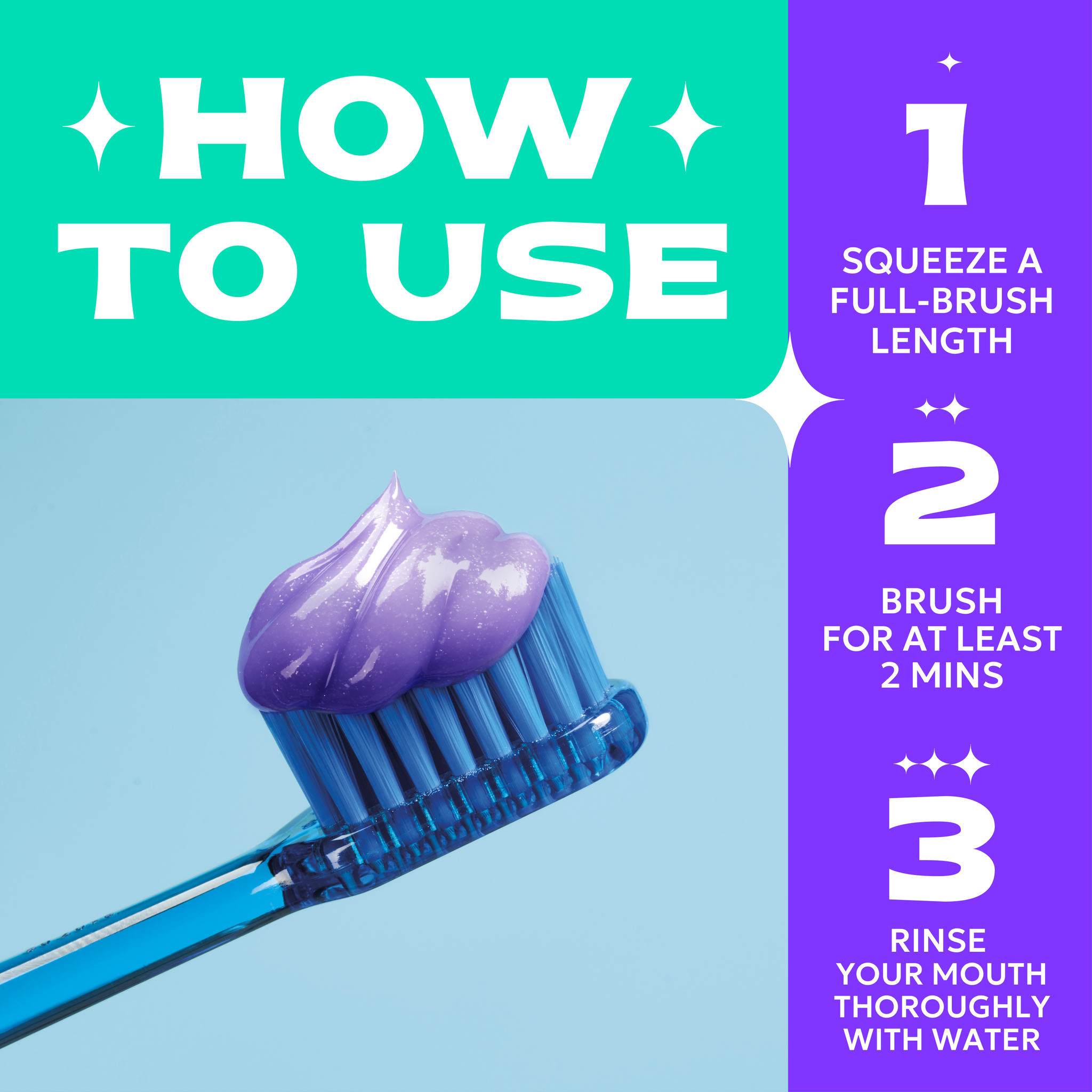 HOW TO USE

1

SQUEEZE A FULL-BRUSH LENGTH

2

BRUSH FOR AT LEAST 2 MINS

3

RINSE YOUR MOUTH THOROUGHLY WITH WATER