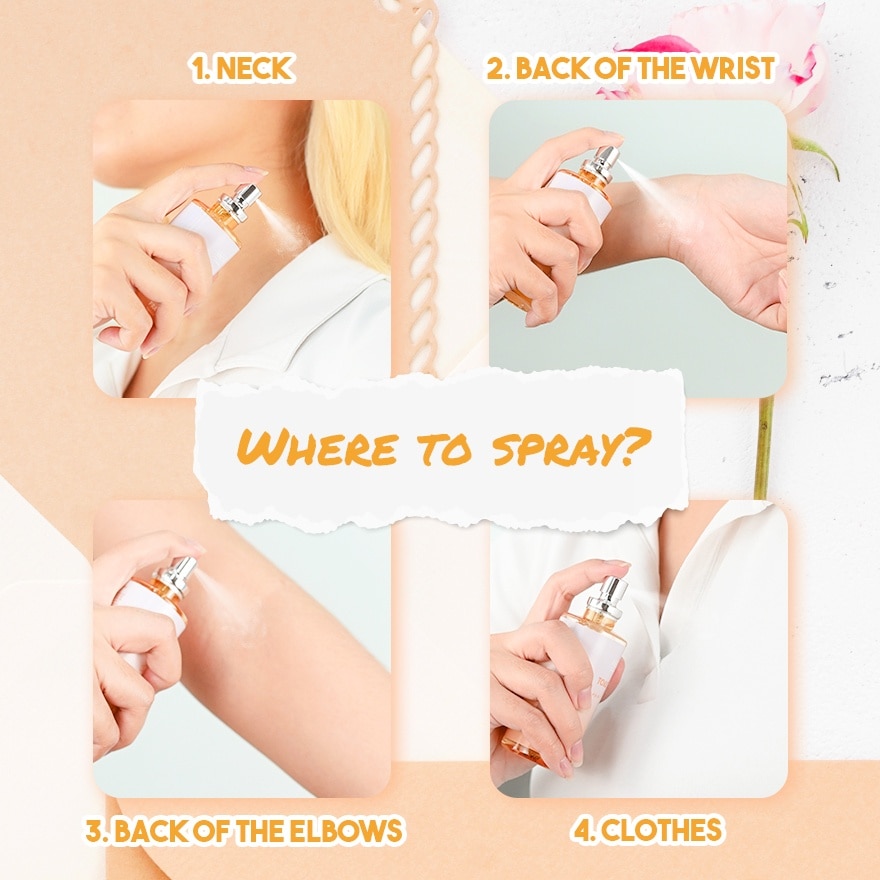 1. NECK

2. BACK OF THE WRIST

WHERE TO SPRAY?

3. BACK OF THE ELBOWS

4. CLOTHES