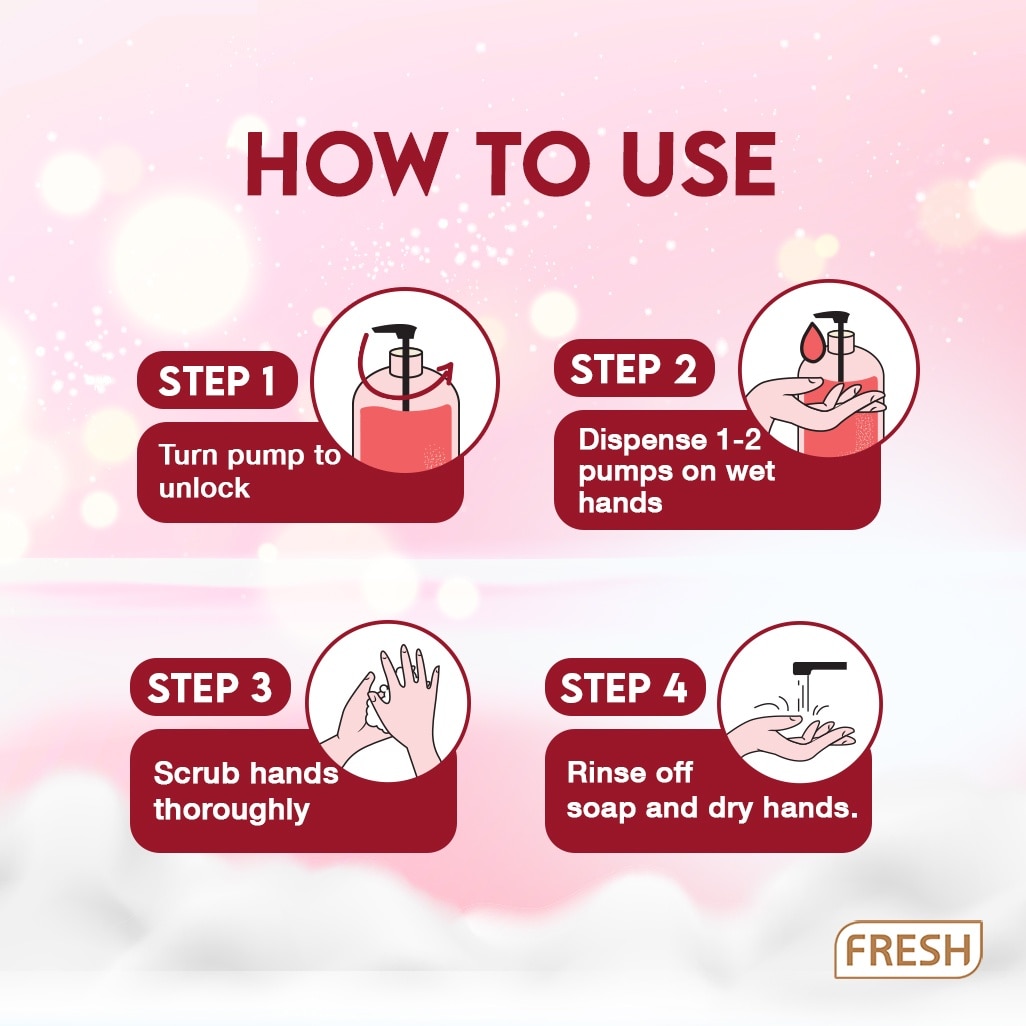 HOW TO USE

STEP 1

Turn pump to unlock

STEP 2

Dispense 1-2 pumps on wet hands

STEP 3

Scrub hands thoroughly

STEP 4

Rinse off soap and dry hands.

FRESH