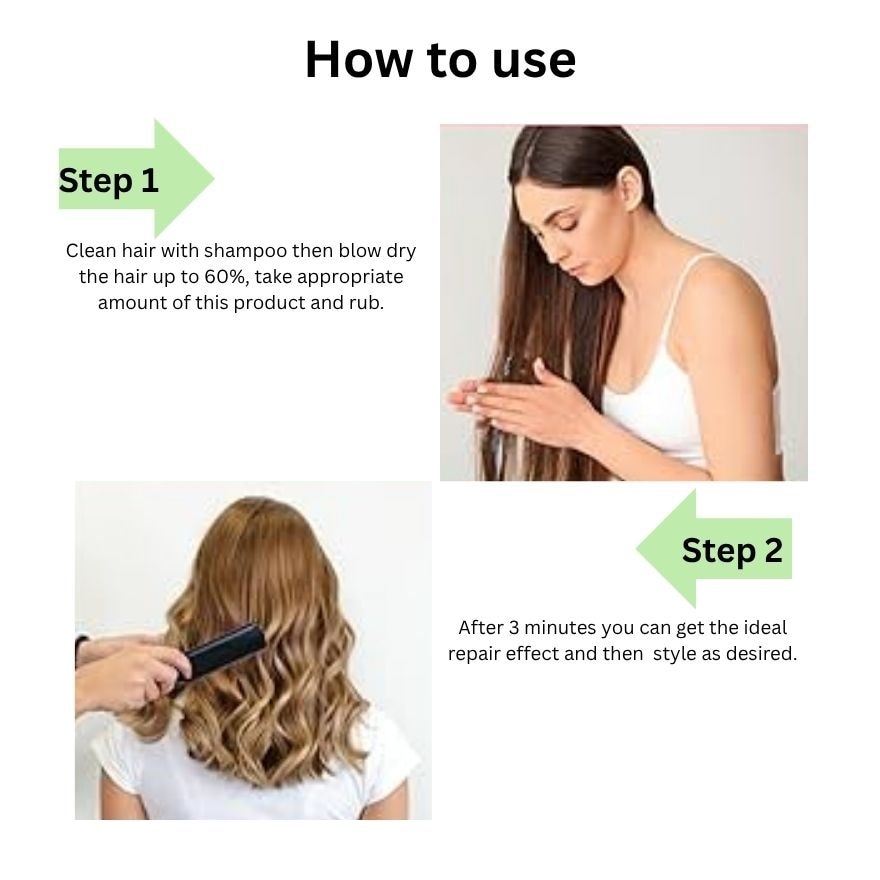 How to use

Step 1

Clean hair with shampoo then blow dry the hair up to 60%, take appropriate amount of this product and rub.

Step 2

After 3 minutes you can get the ideal repair effect and then style as desired.