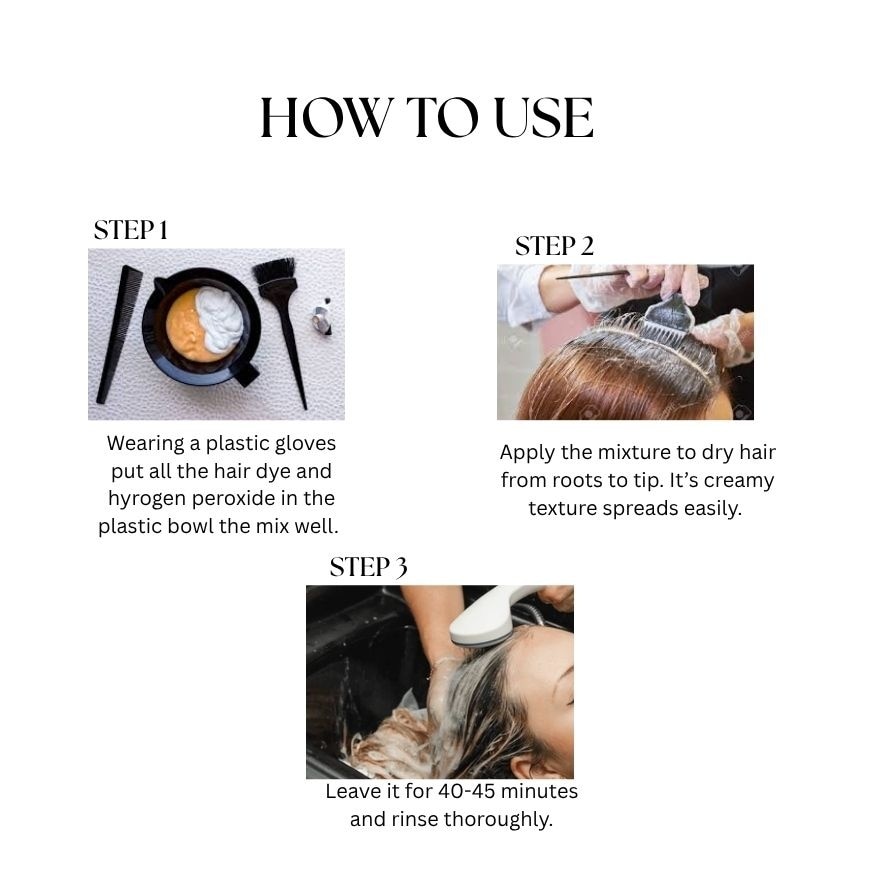 HOW TO USE

STEP 1

Wearing a plastic gloves put all the hair dye and hyrogen peroxide in the plastic bowl the mix well.

STEP 2

Apply the mixture to dry hair from roots to tip. It's creamy texture spreads easily.

STEP 3

Leave it for 40-45 minutes and rinse thoroughly.